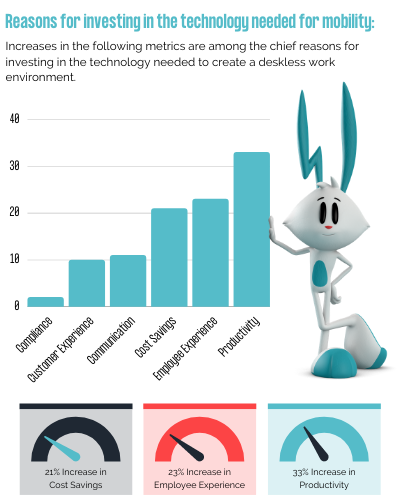 Reasons for investing in the technology needed for mobility:

Increases in the following metrics are among the chief reasons for investing in the technology needed to create a deskless work environment.

40
30
20
10
0

Compliance
Customer Experience
Communication
Cost Savings
Employee Experience
Productivity

21% Increase in Cost Savings

23% Increase in Employee Experience

33% Increase in Productivity